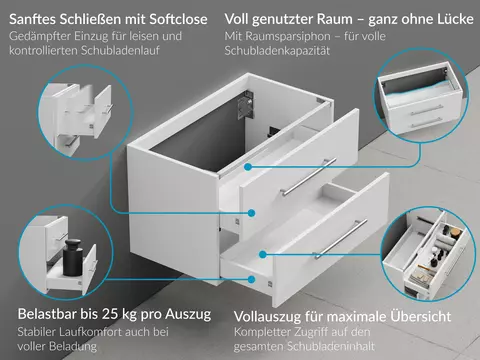 Sanftes Schließen mit Softclose
Gedämpfter Einzug für leisen und kontrollierten Schubladenlauf

Voll genutzter Raum – ganz ohne Lücke
Mit Raumsparsiphon – für volle Schubladenkapazität

Belastbar bis 25 kg pro Auszug
Stabiler Laufkomfort auch bei voller Beladung

Vollauszug für maximale Übersicht
Kompletter Zugriff auf den gesamten Schubladeninhalt