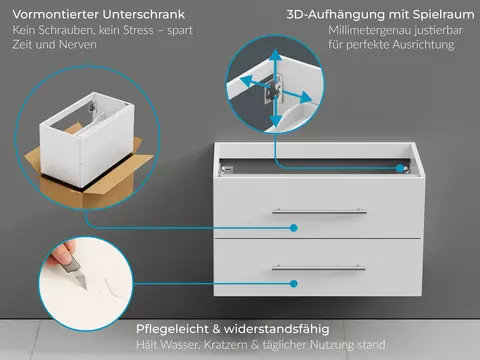 Vormontierter Unterschrank
Kein Schrauben, kein Stress – spart Zeit und Nerven

3D-Aufhängung mit Spielraum
Millimetergenau justierbar für perfekte Ausrichtung

Pflegeleicht & widerstandsfähig
Hält Wasser, Kratzern & täglicher Nutzung stand