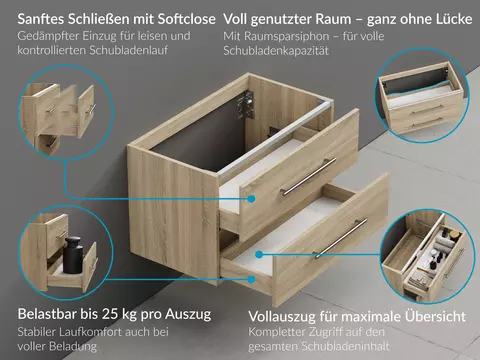 Sanftes Schließen mit Softclose
Gedämpfter Einzug für leisen und kontrollierten Schubladenlauf

Voll genutzter Raum – ganz ohne Lücke
Mit Raumsparsiphon – für volle Schubladenkapazität

Belastbar bis 25 kg pro Auszug
Stabiler Laufkomfort auch bei voller Beladung

Vollauszug für maximale Übersicht
Kompletter Zugriff auf den gesamten Schubladeninhalt