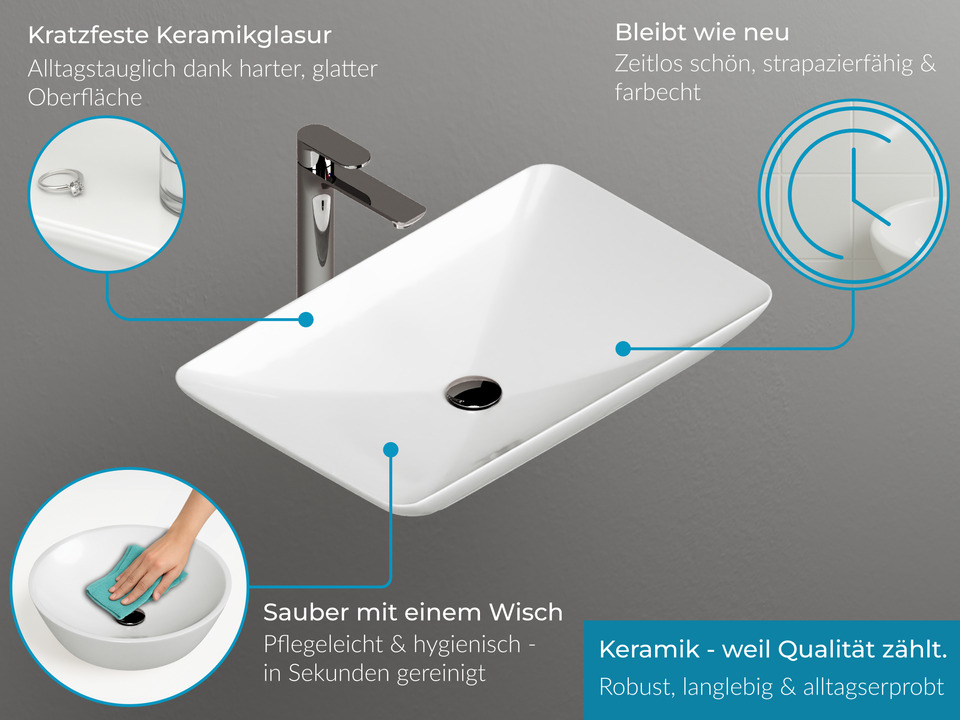 Kratzfeste Keramikglasur
Alltagstauglich dank harter, glatter Oberfläche

Bleibt wie neu
Zeitlos schön, strapazierfähig & farbecht

Sauber mit einem Wisch
Pflegeleicht & hygienisch - in Sekunden gereinigt

Keramik - weil Qualität zählt.
Robust, langlebig & alltagserprobt