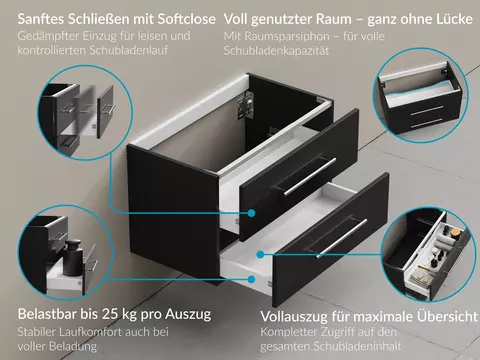 Sanftes Schließen mit Softclose
Gedämpfter Einzug für leisen und kontrollierten Schubladenlauf

Voll genutzter Raum – ganz ohne Lücke
Mit Raumsparsiphon – für volle Schubladenkapazität

Belastbar bis 25 kg pro Auszug
Stabiler Laufkomfort auch bei voller Beladung

Vollauszug für maximale Übersicht
Kompletter Zugriff auf den gesamten Schubladeninhalt