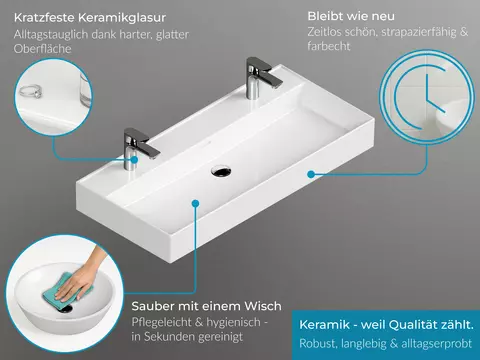 Kratzfeste Keramikglasur
Alltagstauglich dank harter, glatter Oberfläche

Bleibt wie neu
Zeitlos schön, strapazierfähig & farbecht

Sauber mit einem Wisch
Pflegeleicht & hygienisch - in Sekunden gereinigt

Keramik - weil Qualität zählt.
Robust, langlebig & alltagserprobt