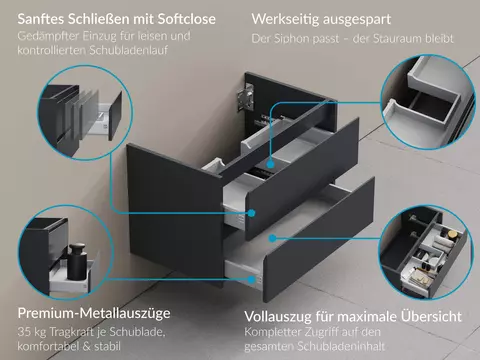 Sanftes Schließen mit Softclose
Gedämpfter Einzug für leisen und kontrollierten Schubladenlauf

Werkseitig ausgespart
Der Siphon passt – der Stauraum bleibt

Premium-Metallauszüge
35 kg Tragkraft je Schublade, komfortabel & stabil

Vollauszug für maximale Übersicht
Kompletter Zugriff auf den gesamten Schubladeninhalt