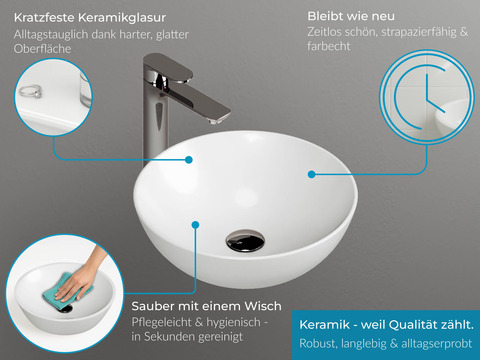 Kratzfeste Keramikglasur
Alltagstauglich dank harter, glatter Oberfläche

Bleibt wie neu
Zeitlos schön, strapazierfähig & farbecht

Sauber mit einem Wisch
Pflegeleicht & hygienisch - in Sekunden gereinigt

Keramik - weil Qualität zählt.
Robust, langlebig & alltagserprobt