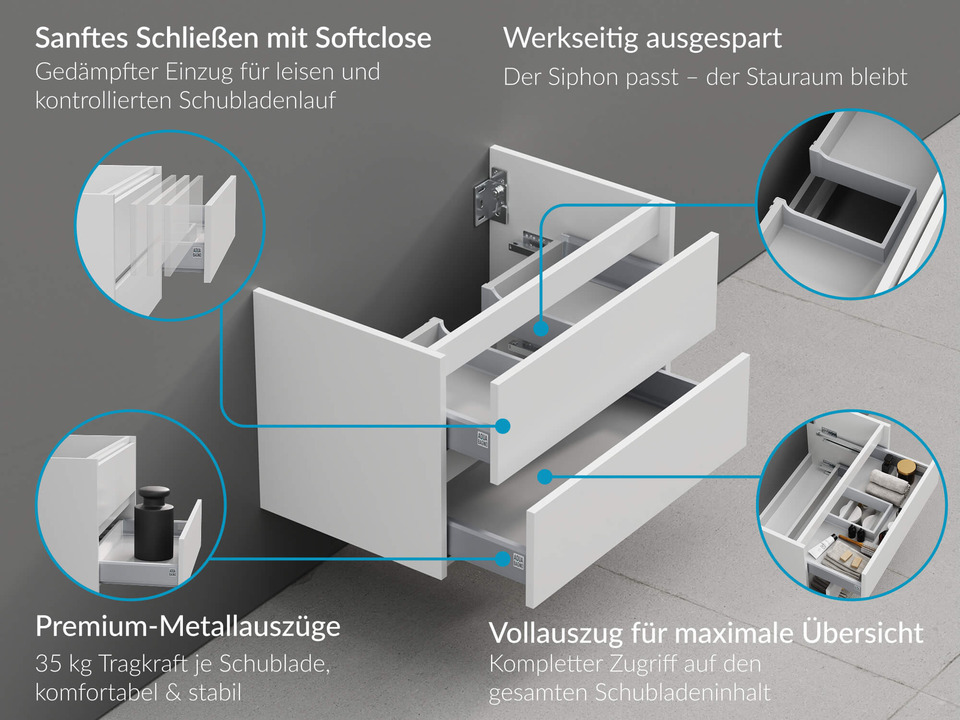 Sanftes Schließen mit Softclose
Gedämpfter Einzug für leisen und kontrollierten Schubladenlauf

Werkseitig ausgespart
Der Siphon passt – der Stauraum bleibt

Premium-Metallauszüge
35 kg Tragkraft je Schublade, komfortabel & stabil

Vollauszug für maximale Übersicht
Kompletter Zugriff auf den gesamten Schubladeninhalt