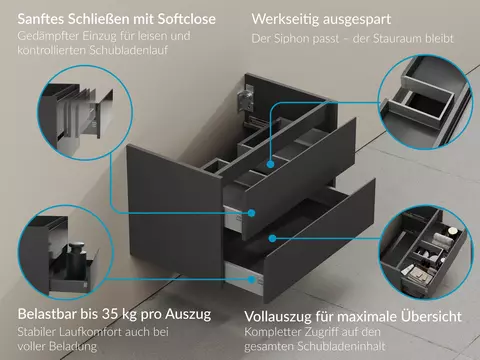 Sanftes Schließen mit Softclose
Gedämpfter Einzug für leisen und kontrollierten Schubladenlauf

Werkseitig ausgespart
Der Siphon passt – der Stauraum bleibt

Belastbar bis 35 kg pro Auszug
Stabiler Laufkomfort auch bei voller Beladung

Vollauszug für maximale Übersicht
Kompletter Zugriff auf den gesamten Schubladeninhalt