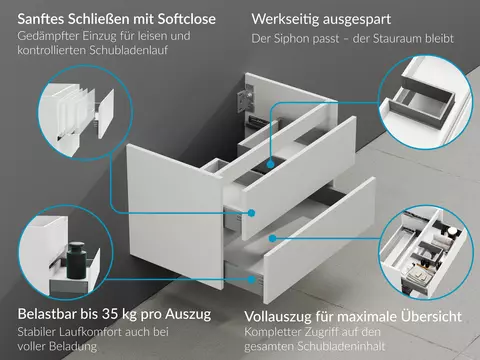 Sanftes Schließen mit Softclose
Gedämpfter Einzug für leisen und kontrollierten Schubladenlauf

Werkseitig ausgespart
Der Siphon passt – der Stauraum bleibt

Belastbar bis 35 kg pro Auszug
Stabiler Laufkomfort auch bei voller Beladung

Vollauszug für maximale Übersicht
Kompletter Zugriff auf den gesamten Schubladeninhalt