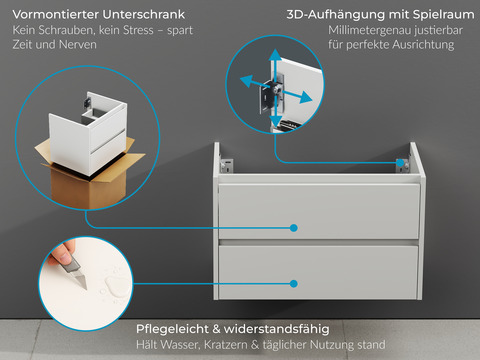 Vormontierter Unterschrank
Kein Schrauben, kein Stress – spart Zeit und Nerven

3D-Aufhängung mit Spielraum
Millimetergenau justierbar für perfekte Ausrichtung

Pflegeleicht & widerstandsfähig
Hält Wasser, Kratzern & täglicher Nutzung stand