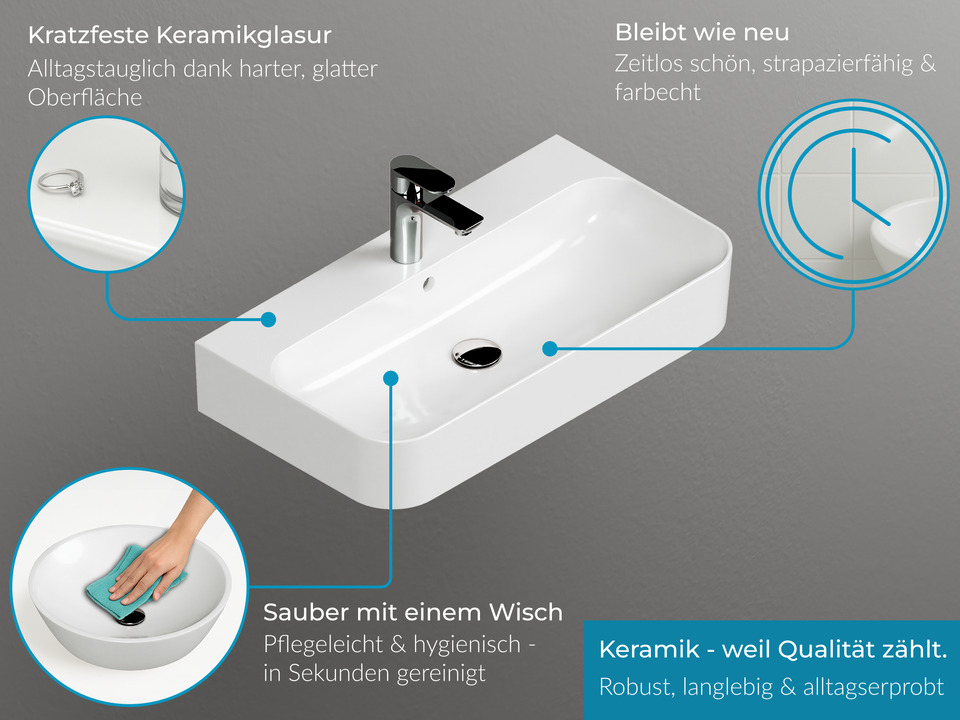 Kratzfeste Keramikglasur
Alltagstauglich dank harter, glatter Oberfläche

Bleibt wie neu
Zeitlos schön, strapazierfähig & farbecht

Sauber mit einem Wisch
Pflegeleicht & hygienisch - in Sekunden gereinigt

Keramik - weil Qualität zählt.
Robust, langlebig & alltagserprobt