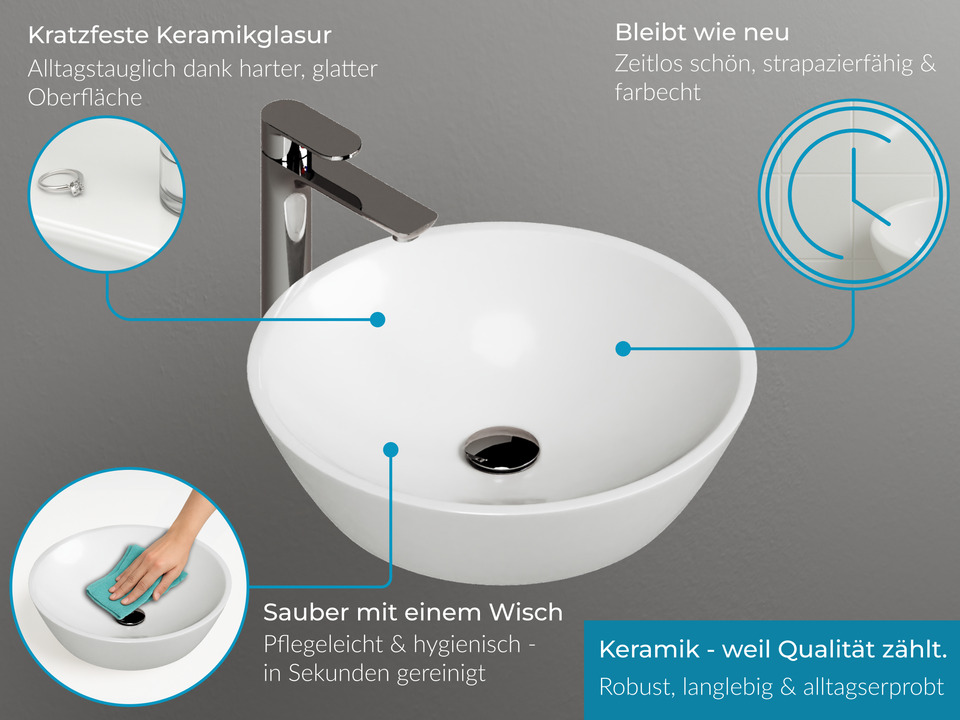 Kratzfeste Keramikglasur
Alltagstauglich dank harter, glatter Oberfläche

Bleibt wie neu
Zeitlos schön, strapazierfähig & farbecht

Sauber mit einem Wisch
Pflegeleicht & hygienisch - in Sekunden gereinigt

Keramik - weil Qualität zählt.
Robust, langlebig & alltagserprobt