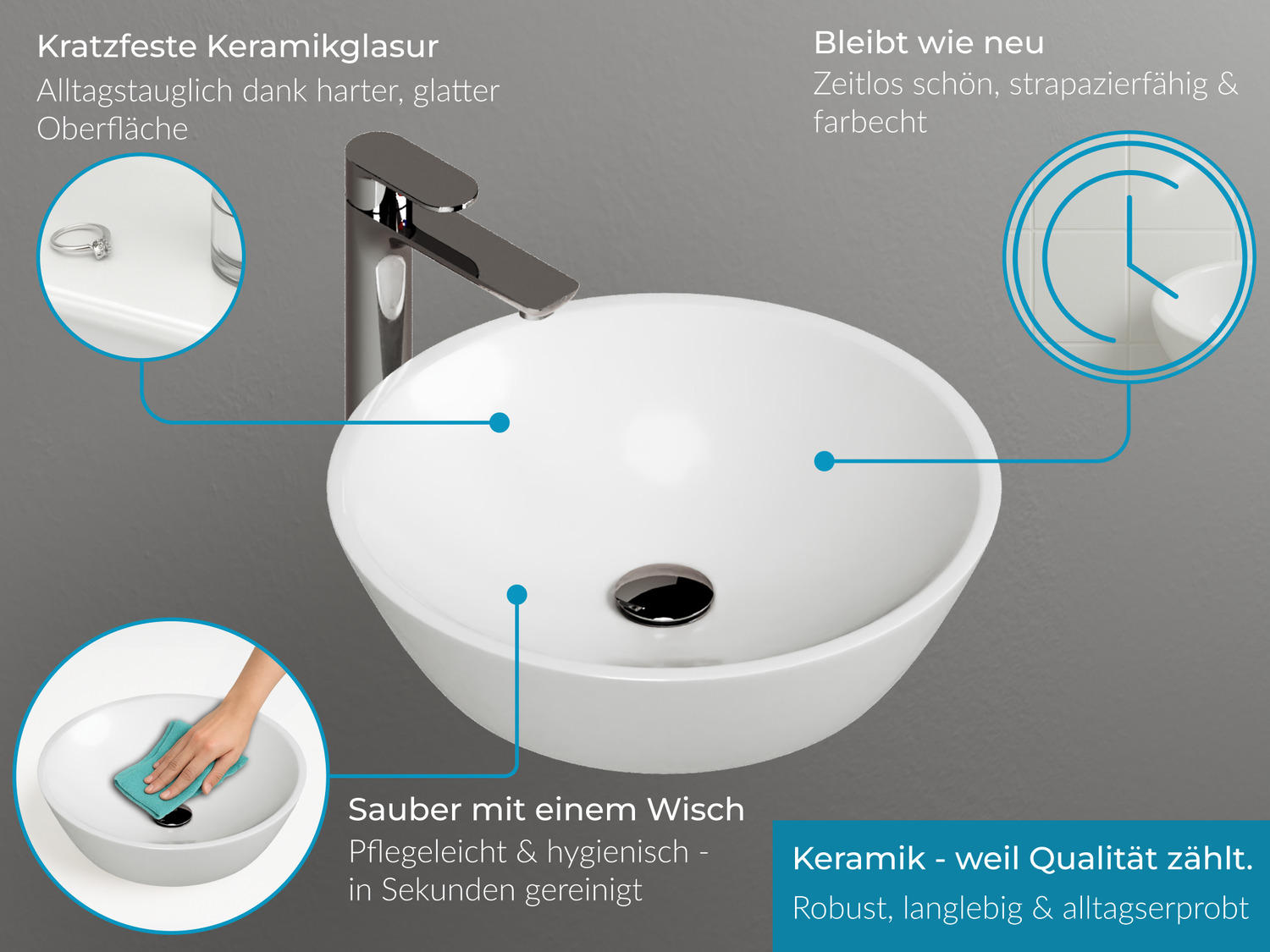 Kratzfeste Keramikglasur
Alltagstauglich dank harter, glatter Oberfläche

Bleibt wie neu
Zeitlos schön, strapazierfähig & farbecht

Sauber mit einem Wisch
Pflegeleicht & hygienisch - in Sekunden gereinigt

Keramik - weil Qualität zählt.
Robust, langlebig & alltagserprobt