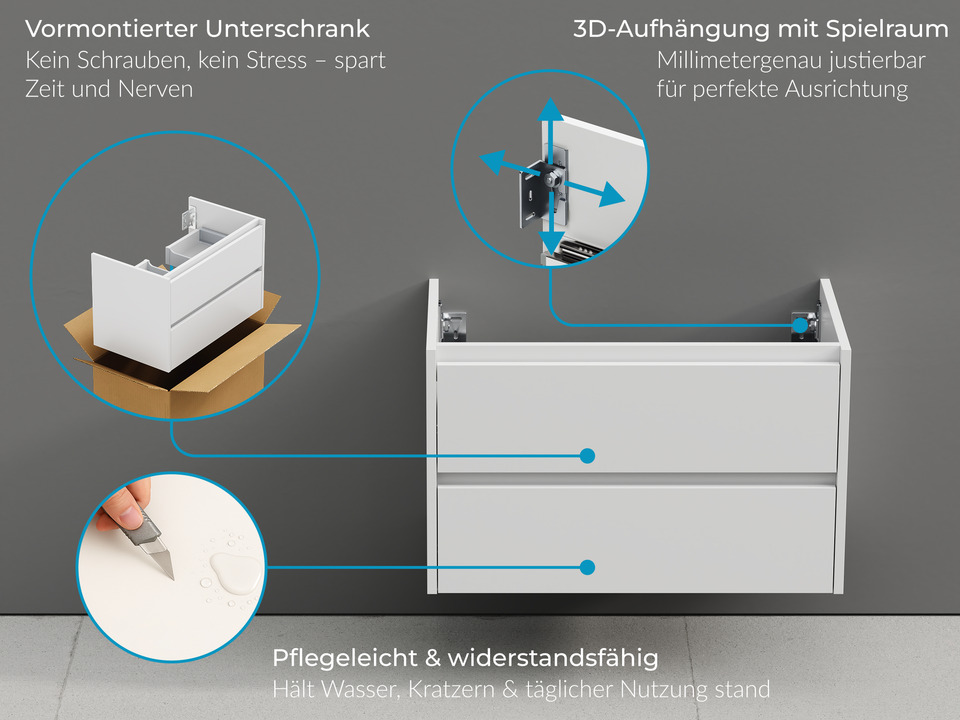 Vormontierter Unterschrank
Kein Schrauben, kein Stress – spart Zeit und Nerven

3D-Aufhängung mit Spielraum
Millimetergenau justierbar für perfekte Ausrichtung

Pflegeleicht & widerstandsfähig
Hält Wasser, Kratzern & täglicher Nutzung stand