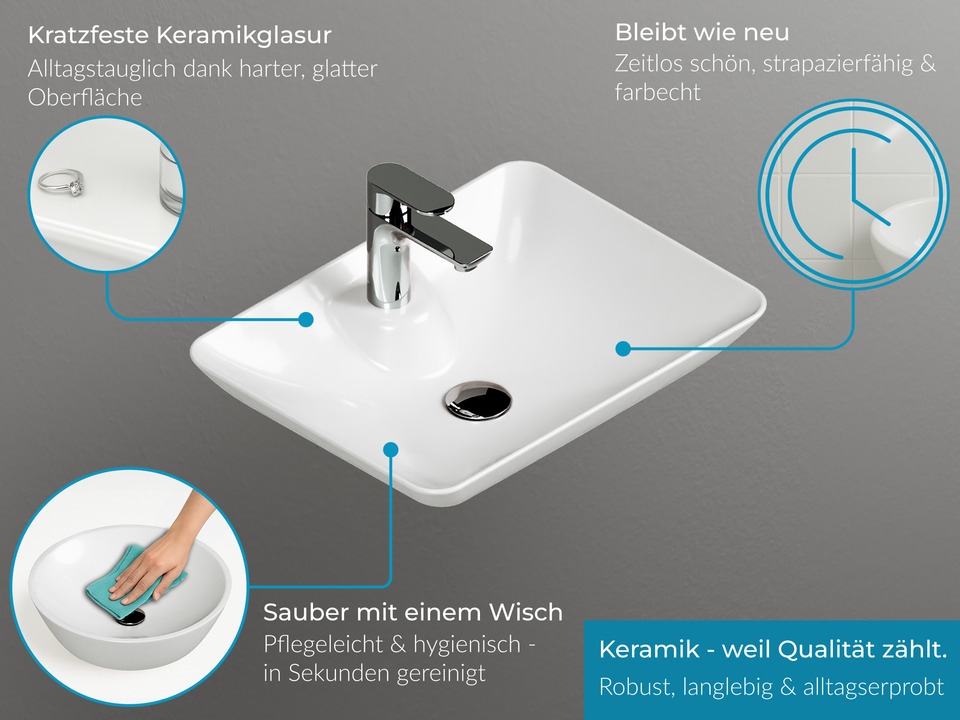 Kratzfeste Keramikglasur
Alltagstauglich dank harter, glatter Oberfläche

Bleibt wie neu
Zeitlos schön, strapazierfähig & farbecht

Sauber mit einem Wisch
Pflegeleicht & hygienisch - in Sekunden gereinigt

Keramik - weil Qualität zählt.
Robust, langlebig & alltagserprobt