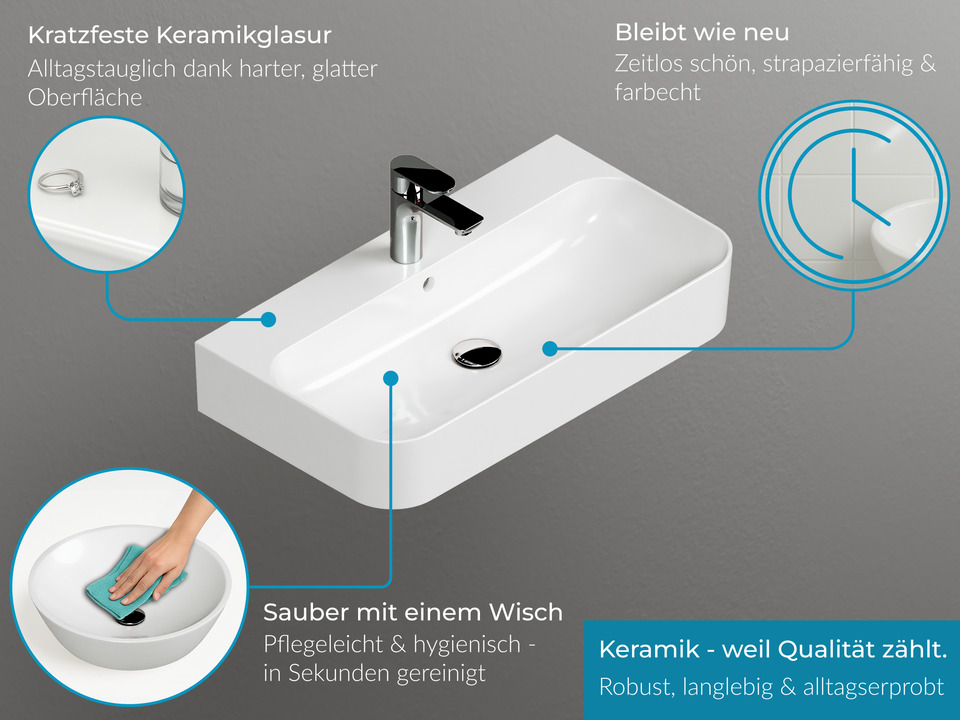 Kratzfeste Keramikglasur
Alltagstauglich dank harter, glatter Oberfläche

Bleibt wie neu
Zeitlos schön, strapazierfähig & farbecht

Sauber mit einem Wisch
Pflegeleicht & hygienisch - in Sekunden gereinigt

Keramik - weil Qualität zählt.
Robust, langlebig & alltagserprobt