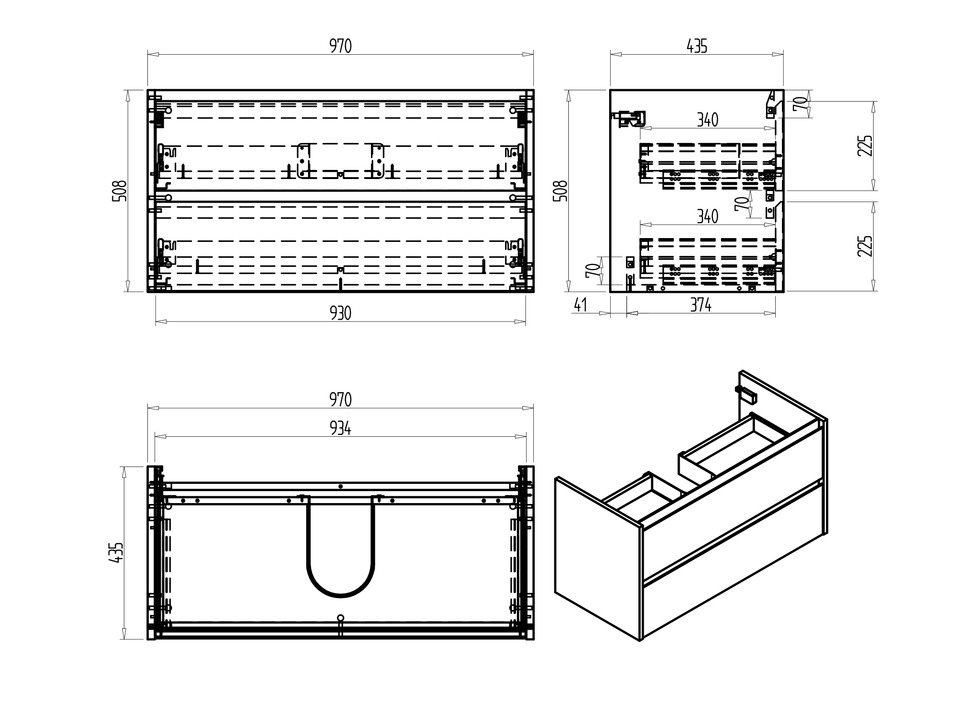 970
508
930
435
70
340
225
508
70
340
225
70
41
374
970
934
435