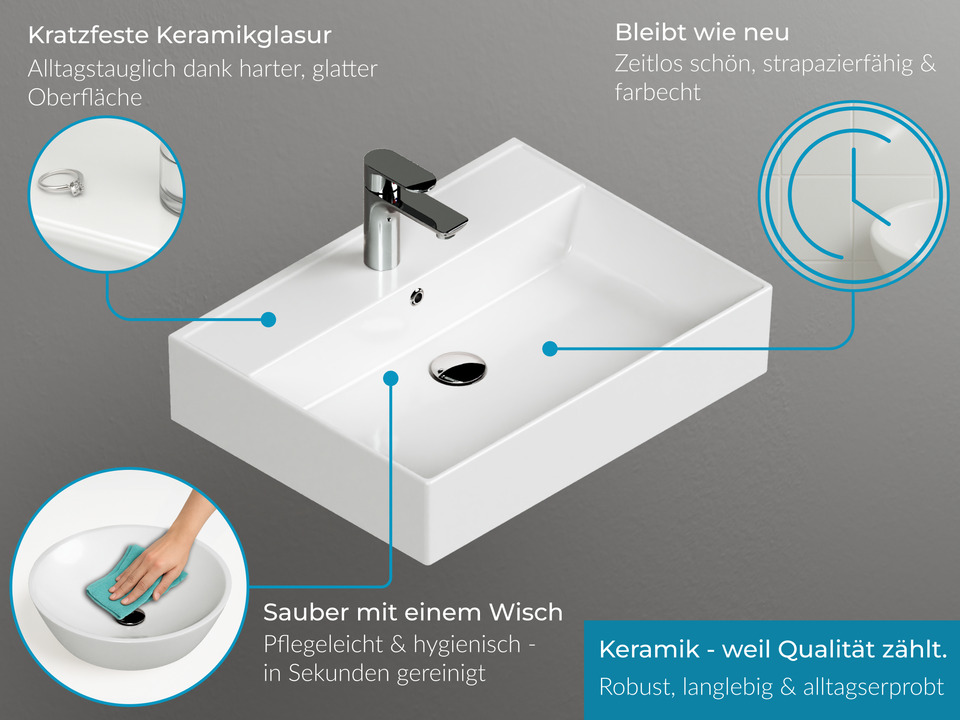 Kratzfeste Keramikglasur
Alltagstauglich dank harter, glatter Oberfläche

Bleibt wie neu
Zeitlos schön, strapazierfähig & farbecht

Sauber mit einem Wisch
Pflegeleicht & hygienisch - in Sekunden gereinigt

Keramik - weil Qualität zählt.
Robust, langlebig & alltagserprobt