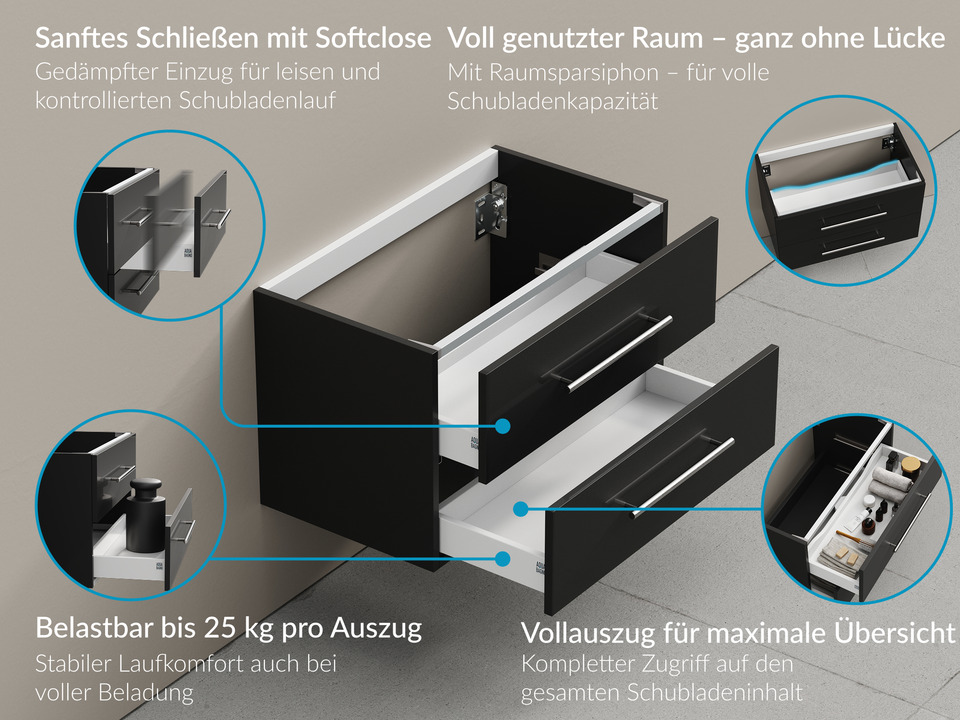 Sanftes Schließen mit Softclose
Gedämpfter Einzug für leisen und kontrollierten Schubladenlauf

Voll genutzter Raum – ganz ohne Lücke
Mit Raumsparsiphon – für volle Schubladenkapazität

Belastbar bis 25 kg pro Auszug
Stabiler Laufkomfort auch bei voller Beladung

Vollauszug für maximale Übersicht
Kompletter Zugriff auf den gesamten Schubladeninhalt