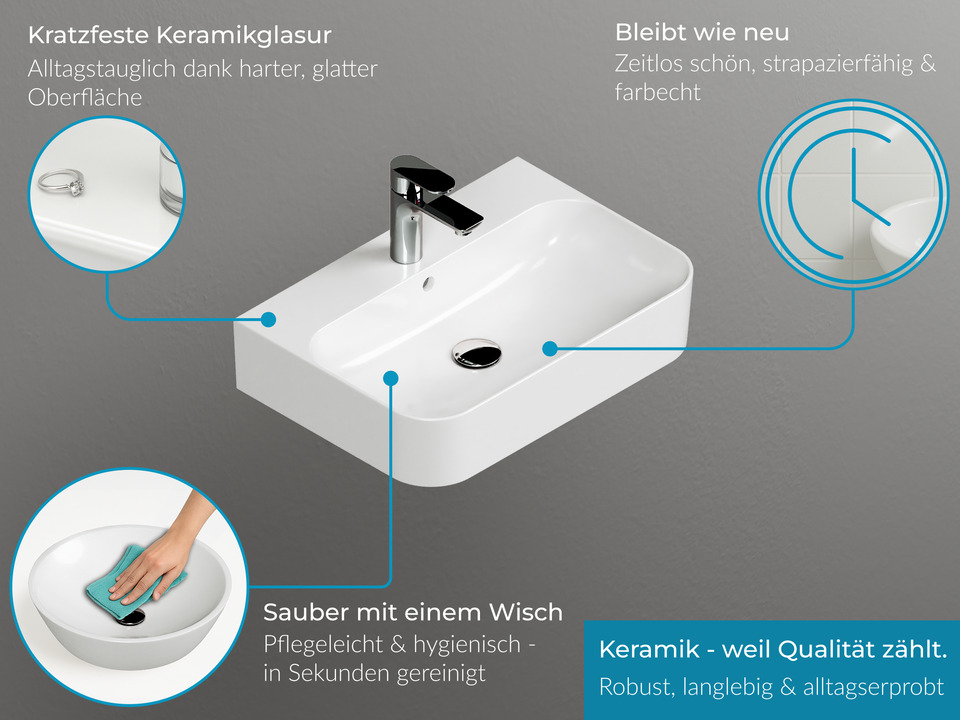 Kratzfeste Keramikglasur
Alltagstauglich dank harter, glatter Oberfläche

Bleibt wie neu
Zeitlos schön, strapazierfähig & farbecht

Sauber mit einem Wisch
Pflegeleicht & hygienisch - in Sekunden gereinigt

Keramik - weil Qualität zählt.
Robust, langlebig & alltagserprobt