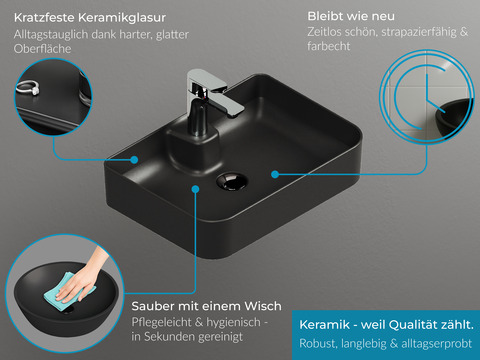 Kratzfeste Keramikglasur
Alltagstauglich dank harter, glatter Oberfläche

Bleibt wie neu
Zeitlos schön, strapazierfähig & farbecht

Sauber mit einem Wisch
Pflegeleicht & hygienisch - in Sekunden gereinigt

Keramik - weil Qualität zählt.
Robust, langlebig & alltagserprobt