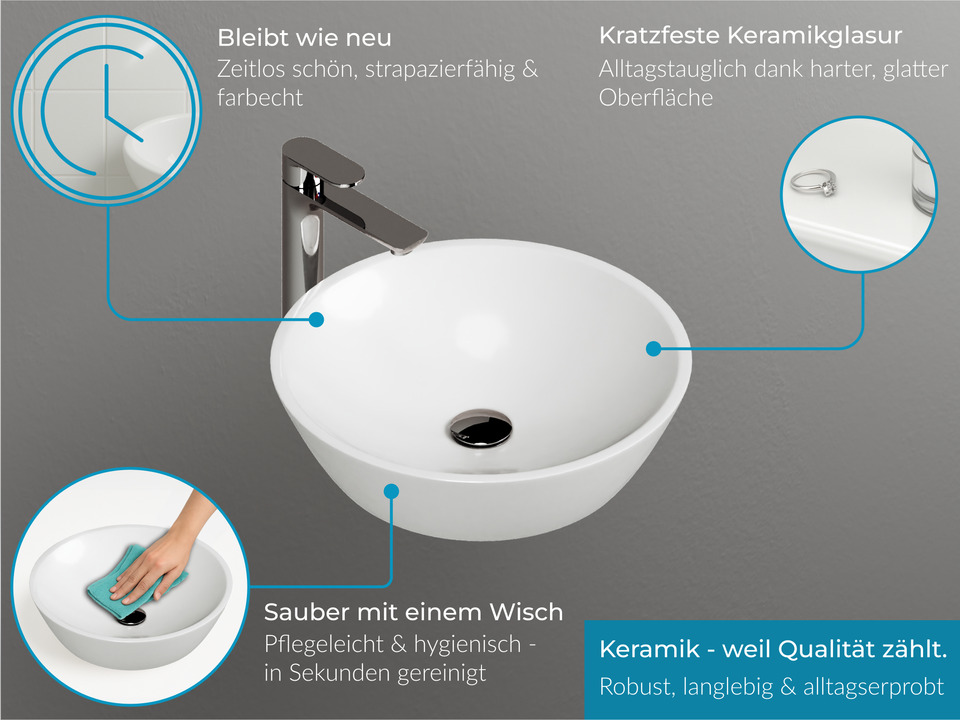 Bleibt wie neu
Zeitlos schön, strapazierfähig & farbecht

Kratzfeste Keramikglasur
Alltagstauglich dank harter, glatter Oberfläche

Sauber mit einem Wisch
Pflegeleicht & hygienisch - in Sekunden gereinigt

Keramik - weil Qualität zählt.
Robust, langlebig & alltagserprobt