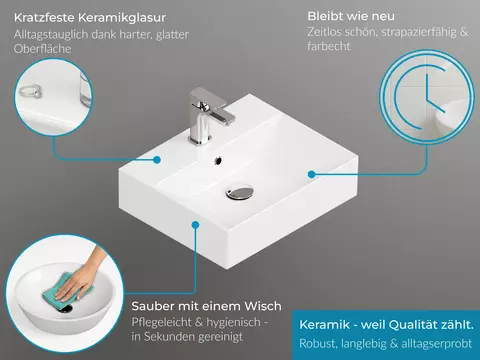 Kratzfeste Keramikglasur
Alltagstauglich dank harter, glatter Oberfläche

Bleibt wie neu
Zeitlos schön, strapazierfähig & farbecht

Sauber mit einem Wisch
Pflegeleicht & hygienisch - in Sekunden gereinigt

Keramik - weil Qualität zählt.
Robust, langlebig & alltagserprobt