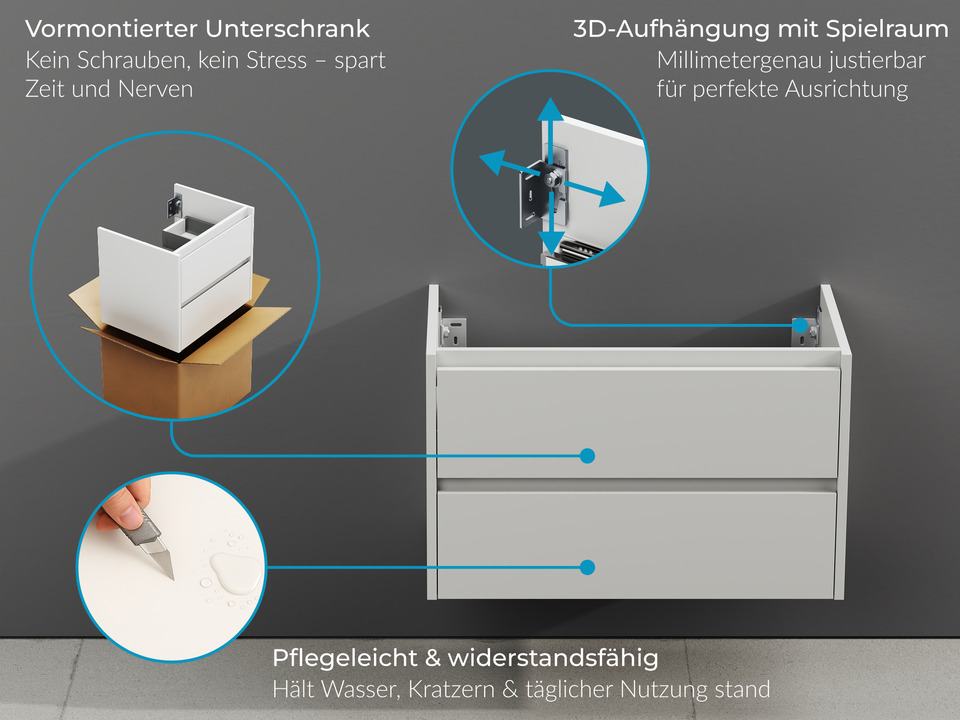 Vormontierter Unterschrank
Kein Schrauben, kein Stress – spart Zeit und Nerven

3D-Aufhängung mit Spielraum
Millimetergenau justierbar für perfekte Ausrichtung

Pflegeleicht & widerstandsfähig
Hält Wasser, Kratzern & täglicher Nutzung stand