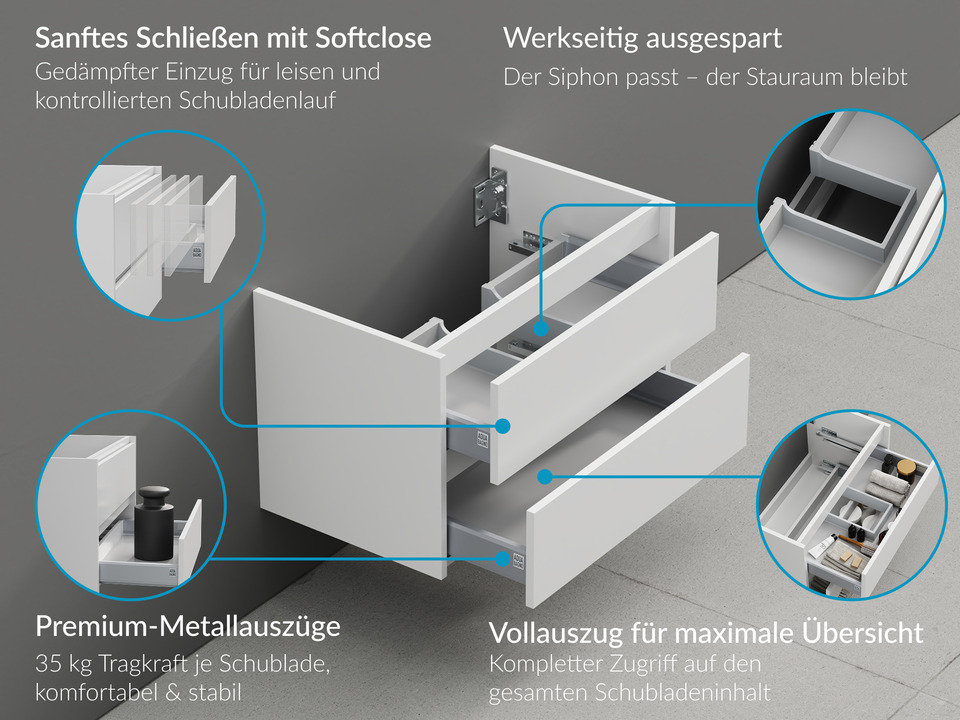 Sanftes Schließen mit Softclose
Gedämpfter Einzug für leisen und kontrollierten Schubladenlauf

Werkseitig ausgespart
Der Siphon passt – der Stauraum bleibt

Premium-Metallauszüge
35 kg Tragkraft je Schublade, komfortabel & stabil

Vollauszug für maximale Übersicht
Kompletter Zugriff auf den gesamten Schubladeninhalt