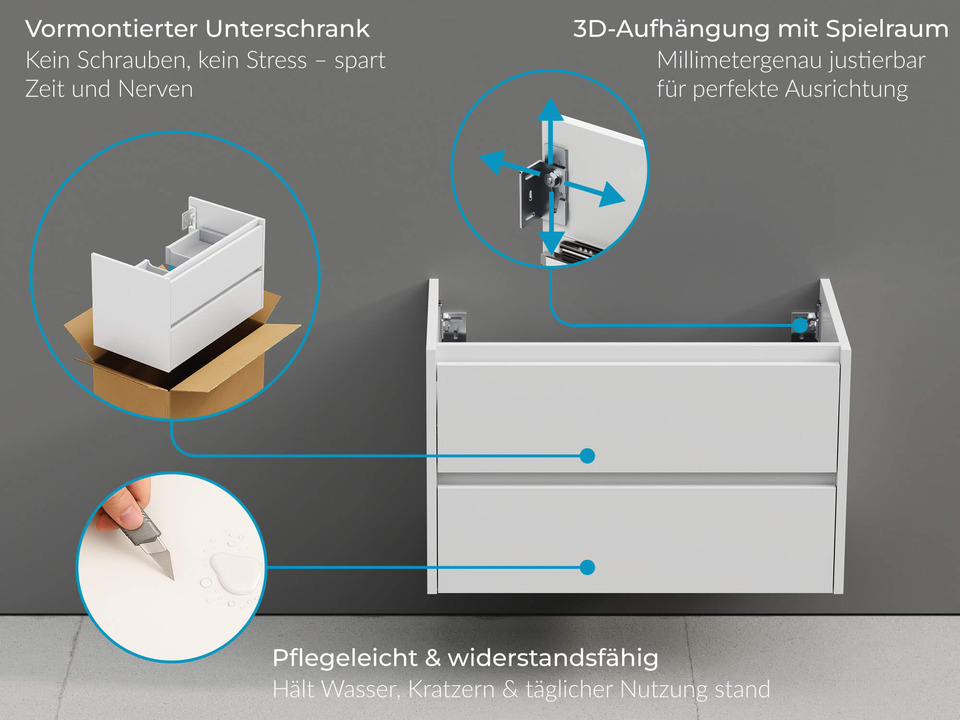 Vormontierter Unterschrank
Kein Schrauben, kein Stress – spart Zeit und Nerven

3D-Aufhängung mit Spielraum
Millimetergenau justierbar für perfekte Ausrichtung

Pflegeleicht & widerstandsfähig
Hält Wasser, Kratzern & täglicher Nutzung stand