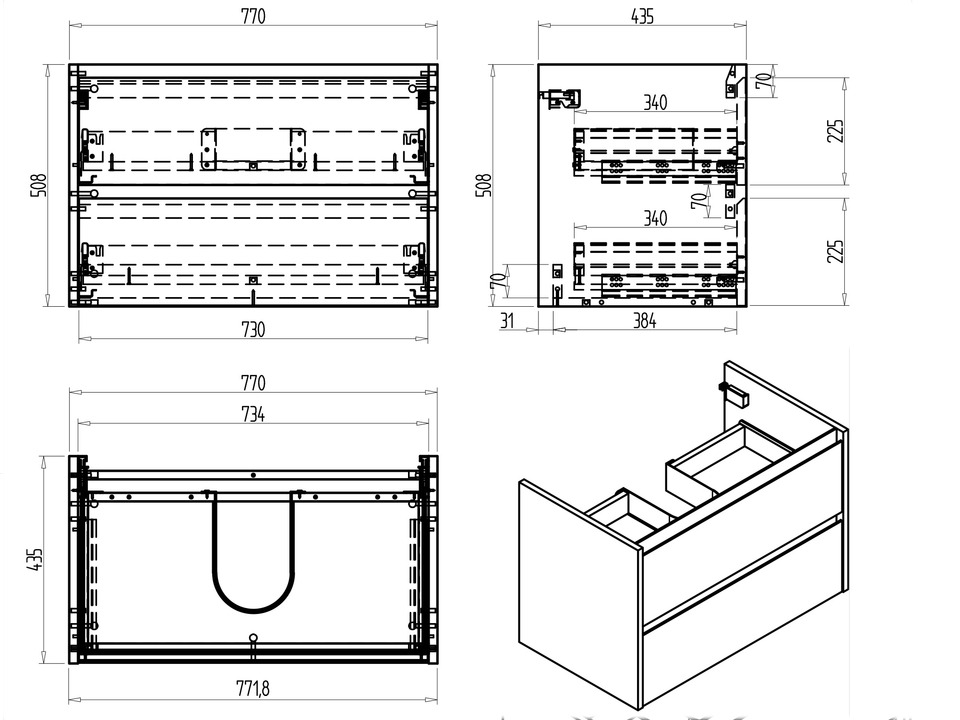 770
508
730

435
70
340
225
508
70
340
225
70
31
384

770
734
435
771,8