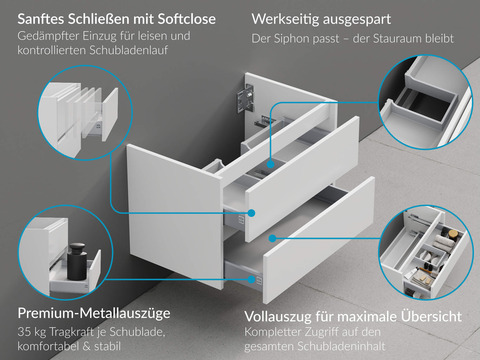 Sanftes Schließen mit Softclose
Gedämpfter Einzug für leisen und kontrollierten Schubladenlauf

Werkseitig ausgespart
Der Siphon passt – der Stauraum bleibt

Premium-Metallauszüge
35 kg Tragkraft je Schublade, komfortabel & stabil

Vollauszug für maximale Übersicht
Kompletter Zugriff auf den gesamten Schubladeninhalt