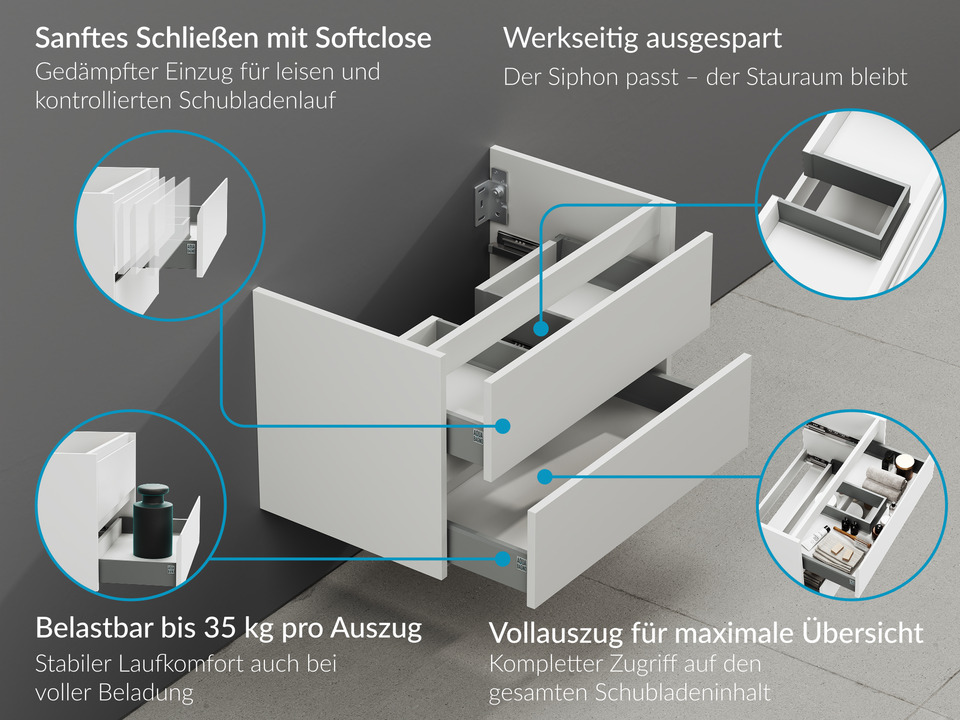 Sanftes Schließen mit Softclose
Gedämpfter Einzug für leisen und kontrollierten Schubladenlauf

Werkseitig ausgespart
Der Siphon passt – der Stauraum bleibt

Belastbar bis 35 kg pro Auszug
Stabiler Laufkomfort auch bei voller Beladung

Vollauszug für maximale Übersicht
Kompletter Zugriff auf den gesamten Schubladeninhalt