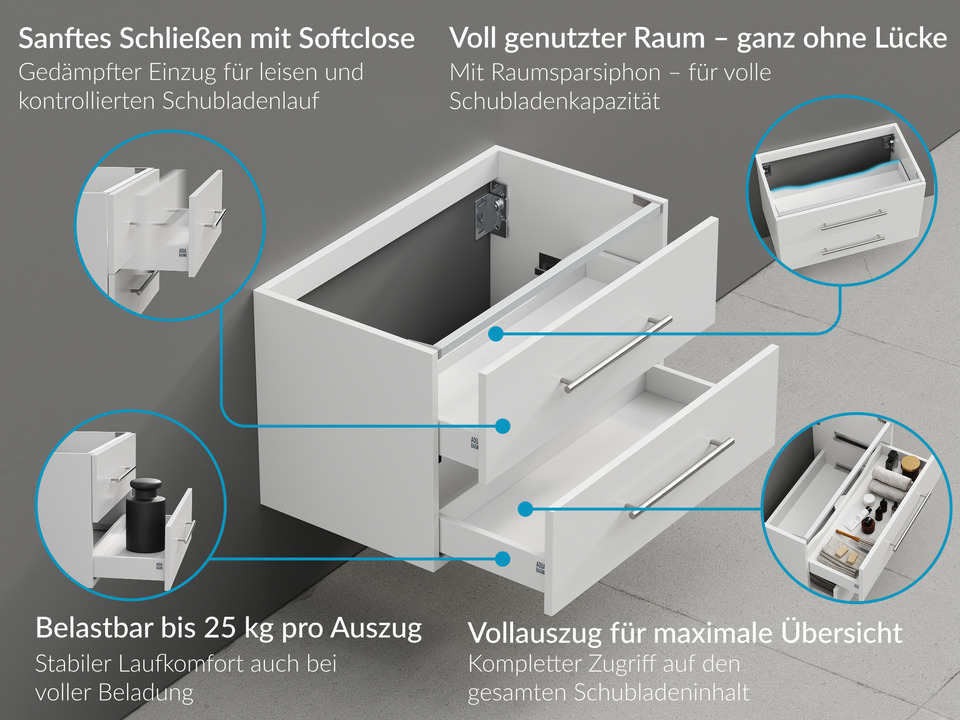 Sanftes Schließen mit Softclose
Gedämpfter Einzug für leisen und kontrollierten Schubladenlauf

Voll genutzter Raum – ganz ohne Lücke
Mit Raumsparsiphon – für volle Schubladenkapazität

Belastbar bis 25 kg pro Auszug
Stabiler Laufkomfort auch bei voller Beladung

Vollauszug für maximale Übersicht
Kompletter Zugriff auf den gesamten Schubladeninhalt