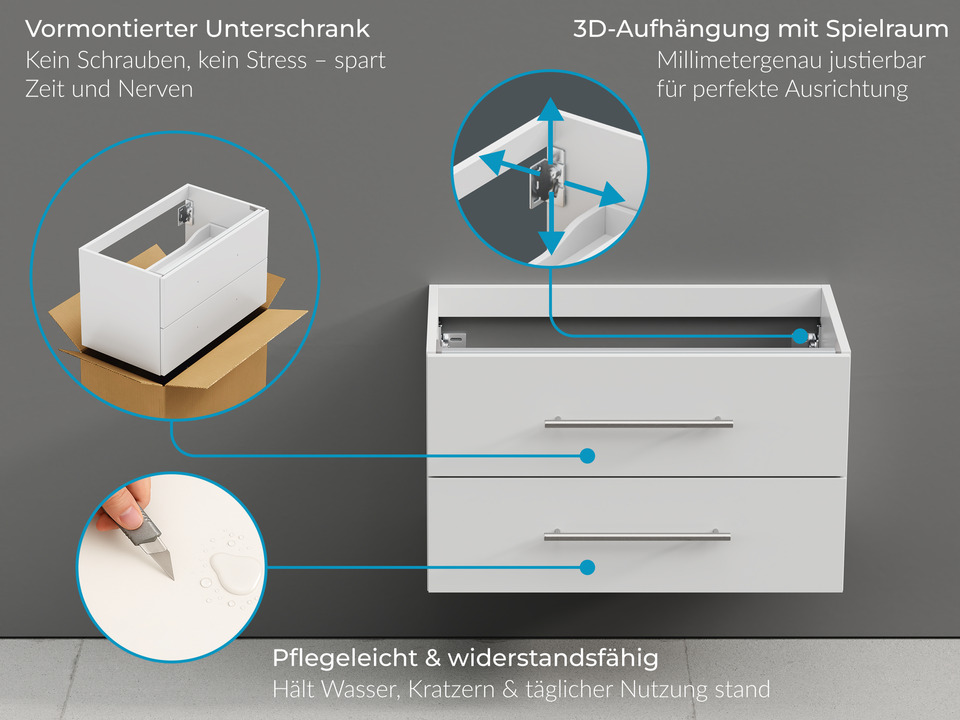 Vormontierter Unterschrank
Kein Schrauben, kein Stress – spart Zeit und Nerven

3D-Aufhängung mit Spielraum
Millimetergenau justierbar für perfekte Ausrichtung

Pflegeleicht & widerstandsfähig
Hält Wasser, Kratzern & täglicher Nutzung stand