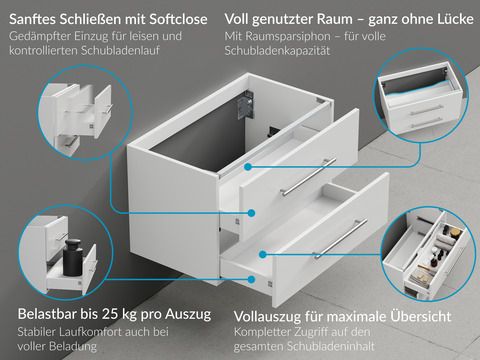 Sanftes Schließen mit Softclose

Gedämpfter Einzug für leisen und kontrollierten Schubladenlauf

Voll genutzter Raum – ganz ohne Lücke

Mit Raumsparsiphon – für volle Schubladenkapazität

Belastbar bis 25 kg pro Auszug

Stabiler Laufkomfort auch bei voller Beladung

Vollauszug für maximale Übersicht

Kompletter Zugriff auf den gesamten Schubladeninhalt