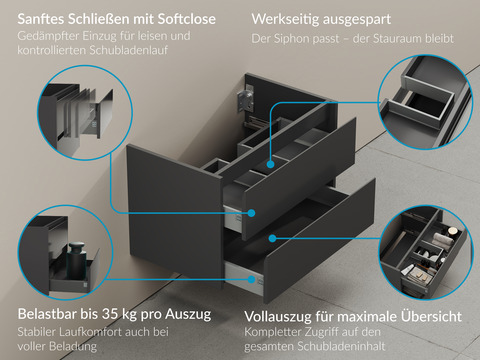 Sanftes Schließen mit Softclose
Gedämpfter Einzug für leisen und kontrollierten Schubladenlauf

Werkseitig ausgespart
Der Siphon passt – der Stauraum bleibt

Belastbar bis 35 kg pro Auszug
Stabiler Laufkomfort auch bei voller Beladung

Vollauszug für maximale Übersicht
Kompletter Zugriff auf den gesamten Schubladeninhalt