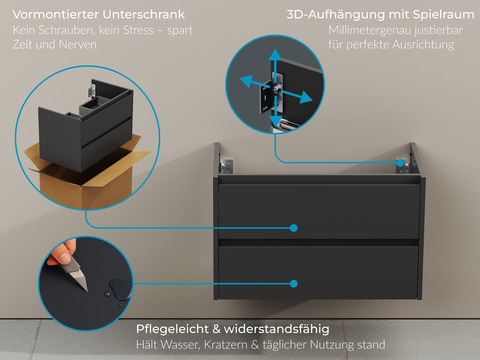 Vormontierter Unterschrank
Kein Schrauben, kein Stress – spart Zeit und Nerven

3D-Aufhängung mit Spielraum
Millimetergenau justierbar für perfekte Ausrichtung

Pflegeleicht & widerstandsfähig
Hält Wasser, Kratzern & täglicher Nutzung stand